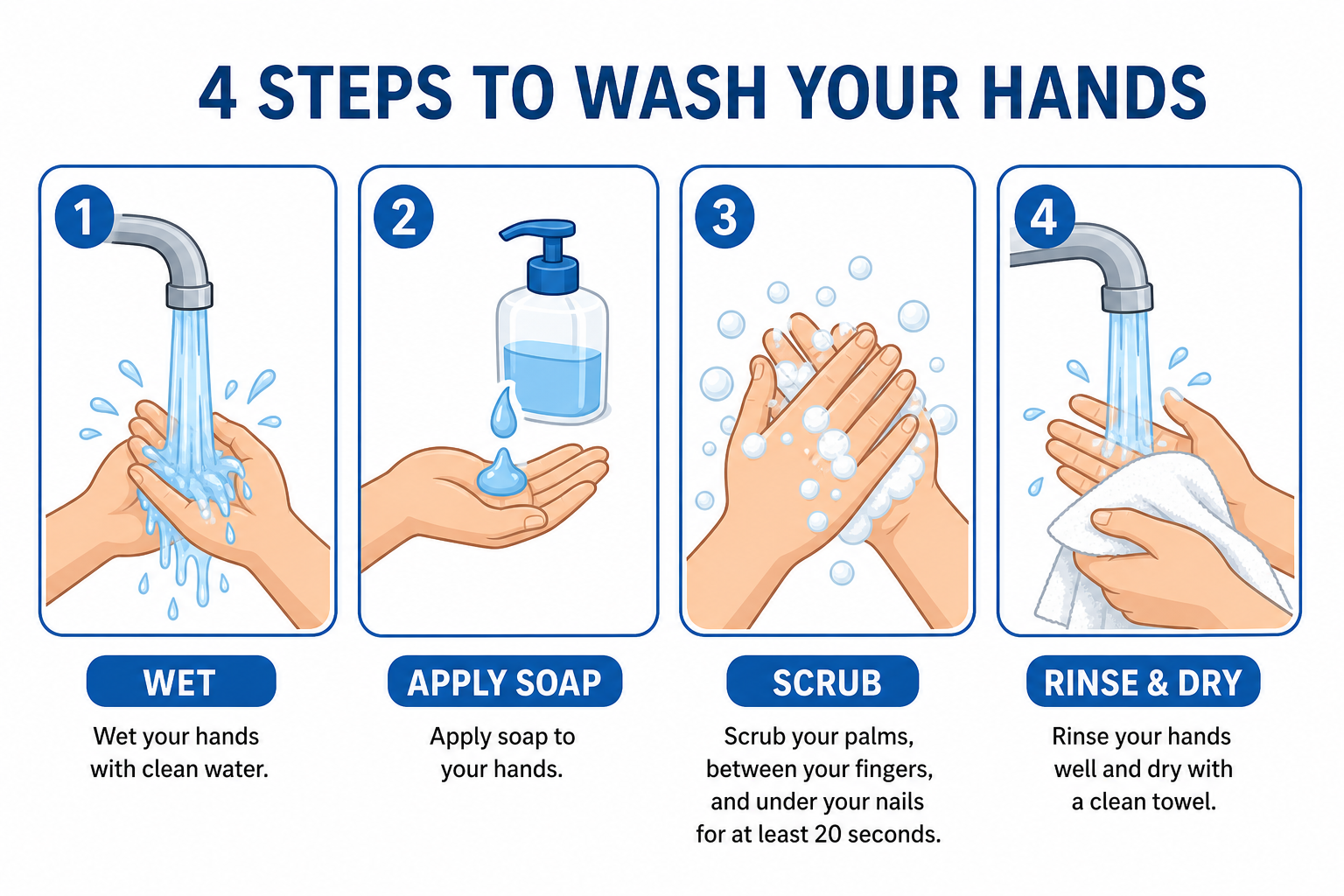 4 STEPS TO WASH YOUR HANDS

1

WET

Wet your hands with clean water.

2

APPLY SOAP

Apply soap to your hands.

3

SCRUB

Scrub your palms, between your fingers, and under your nails for at least 20 seconds.

4

RINSE & DRY

Rinse your hands well and dry with a clean towel.