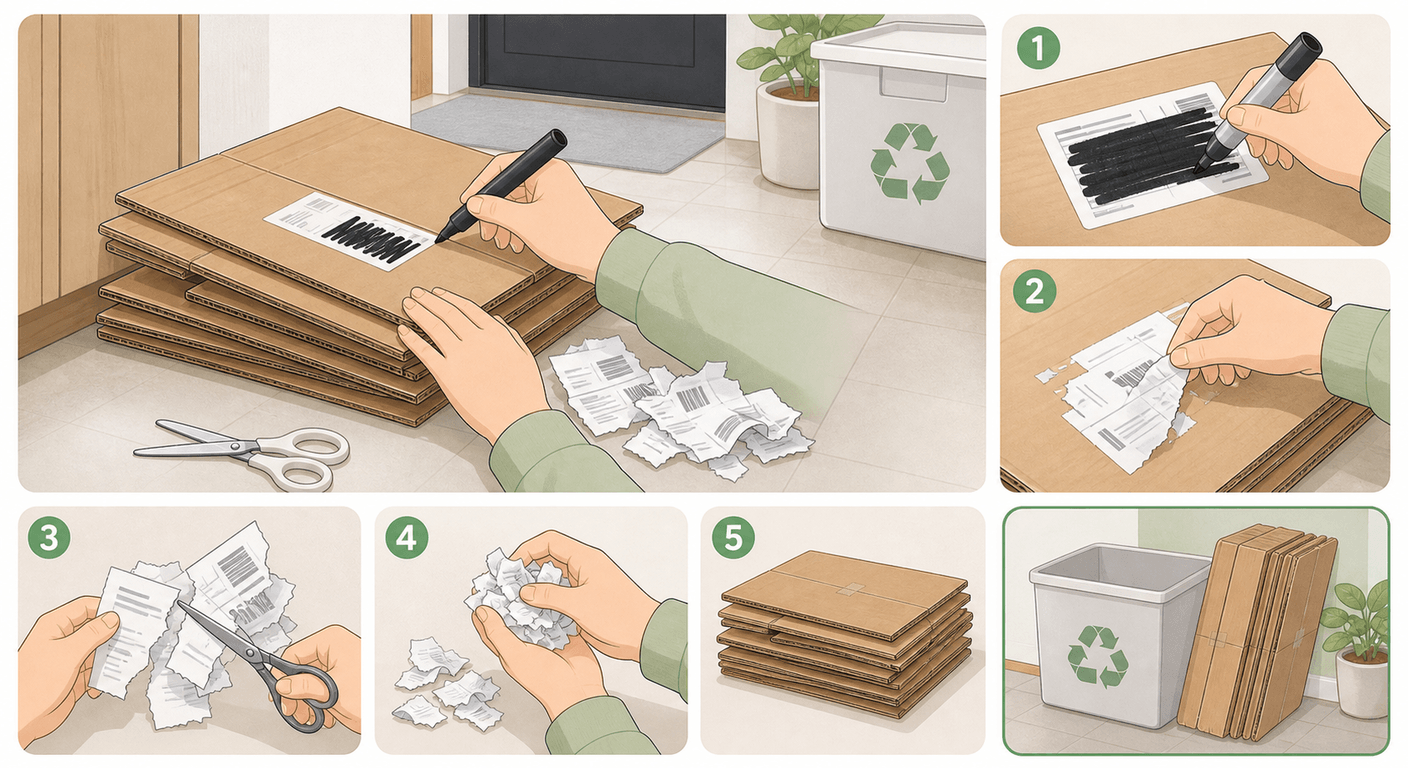 1

2

3

4

5