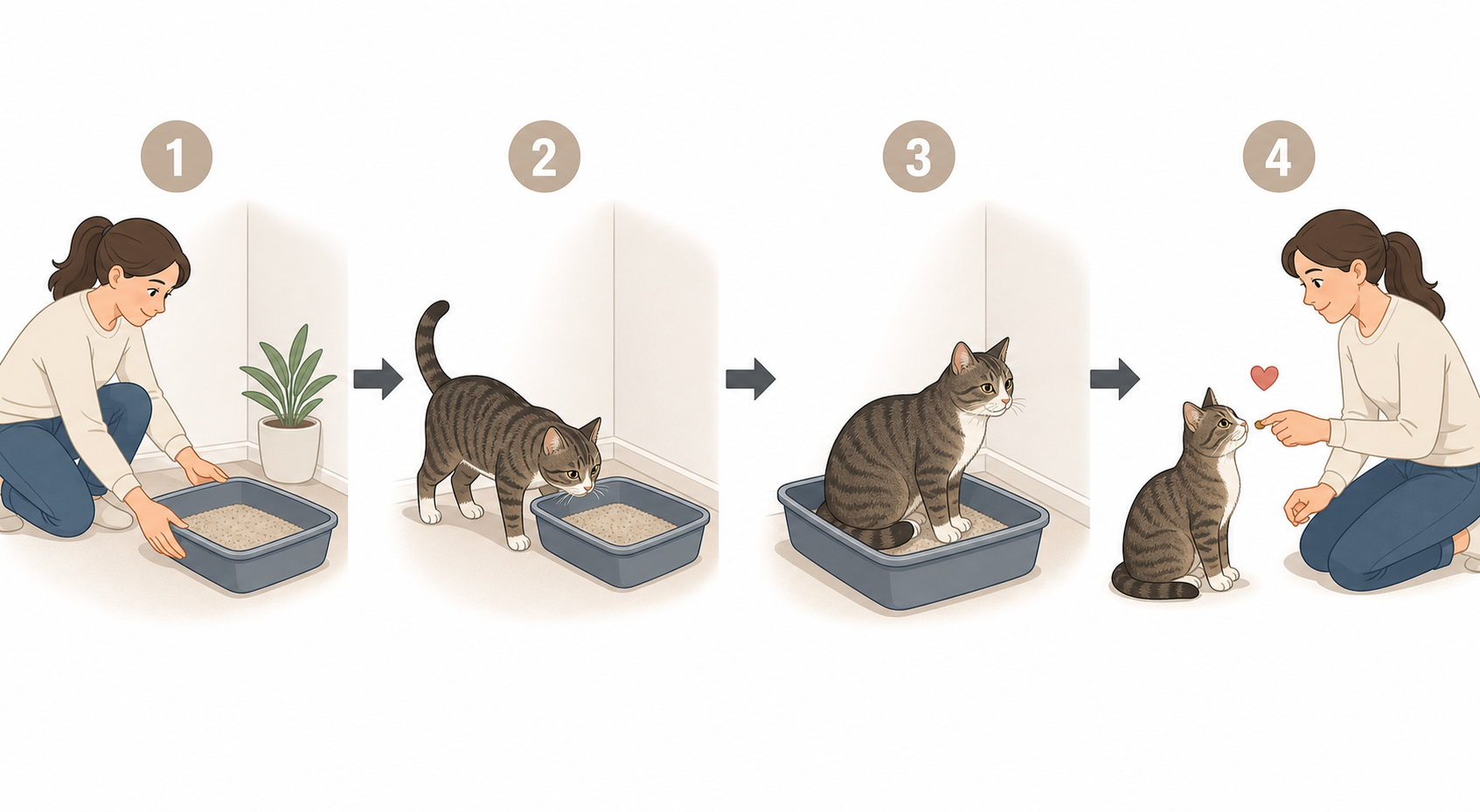 1

2

3

4