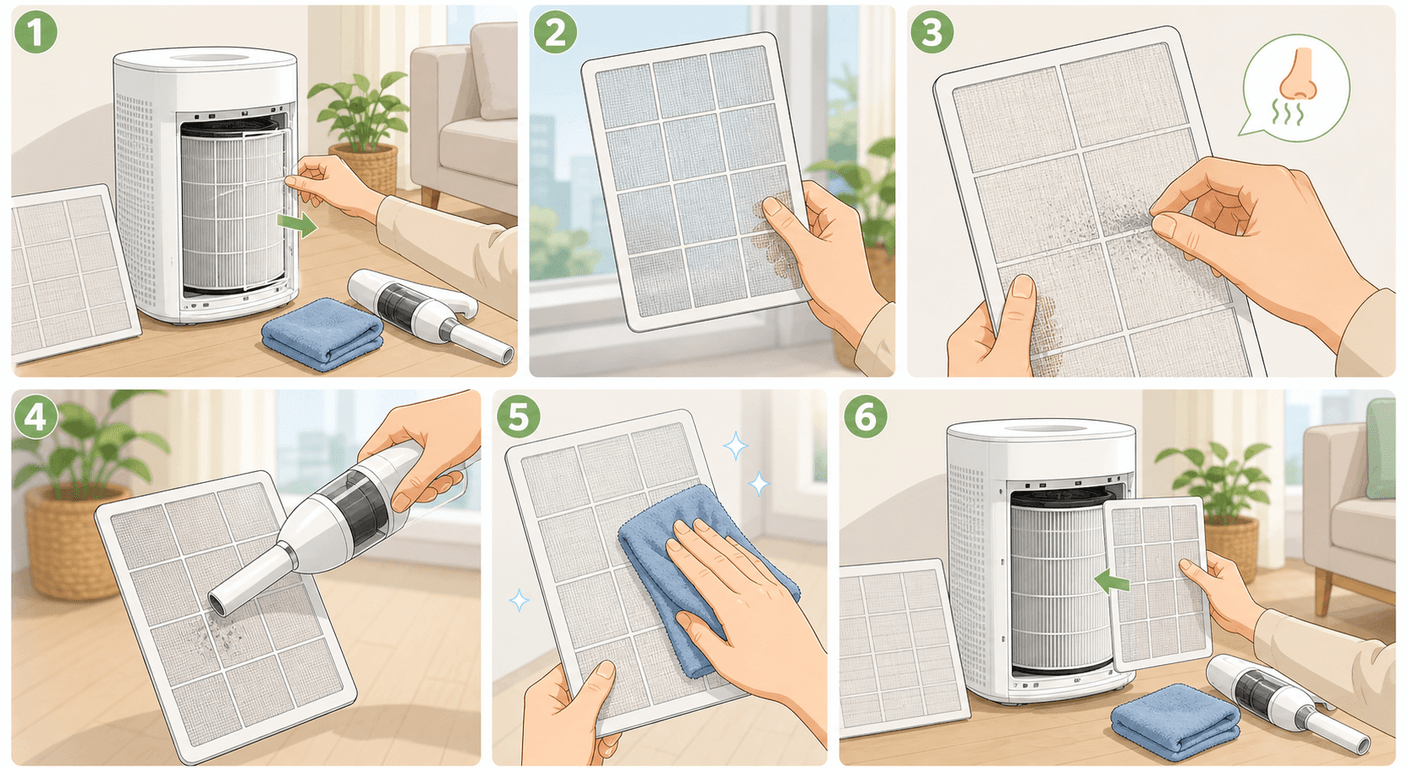 1
2
3
4
5
6